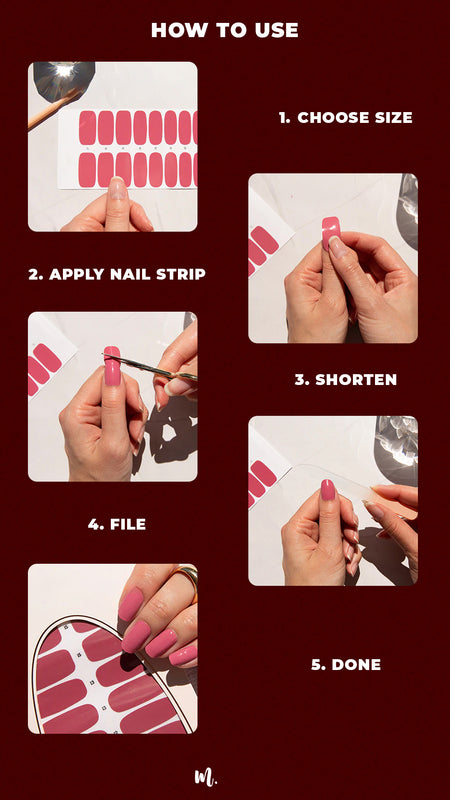 HOW TO USE

1. CHOOSE SIZE

2. APPLY NAIL STRIP

3. SHORTEN

4. FILE

5. DONE

m.